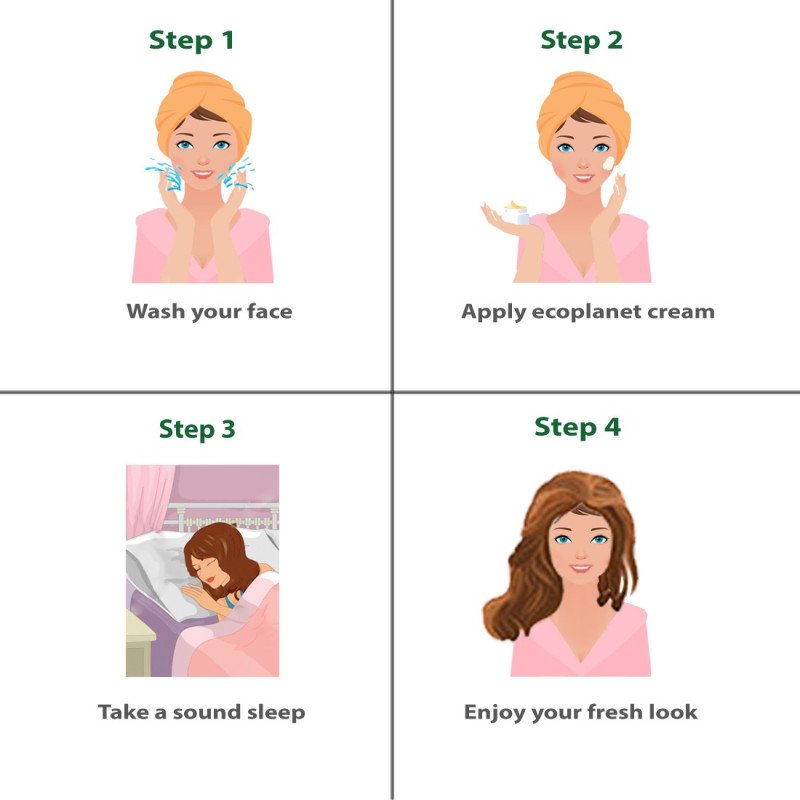 Step 1

Wash your face

Step 2

Apply ecoplanet cream

Step 3

Take a sound sleep

Step 4

Enjoy your fresh look