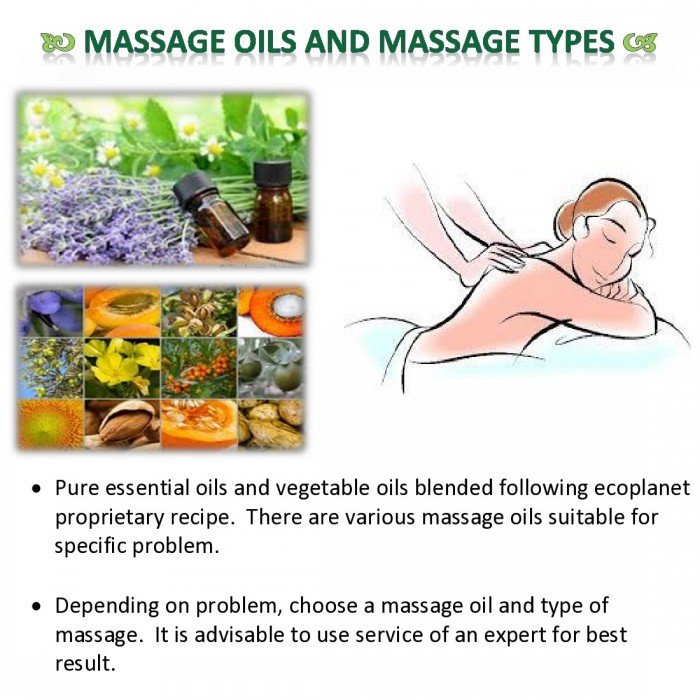 MASSAGE OILS AND MASSAGE TYPES

• Pure essential oils and vegetable oils blended following ecoplanet proprietary recipe. There are various massage oils suitable for specific problem.

• Depending on problem, choose a massage oil and type of massage. It is advisable to use service of an expert for best result.