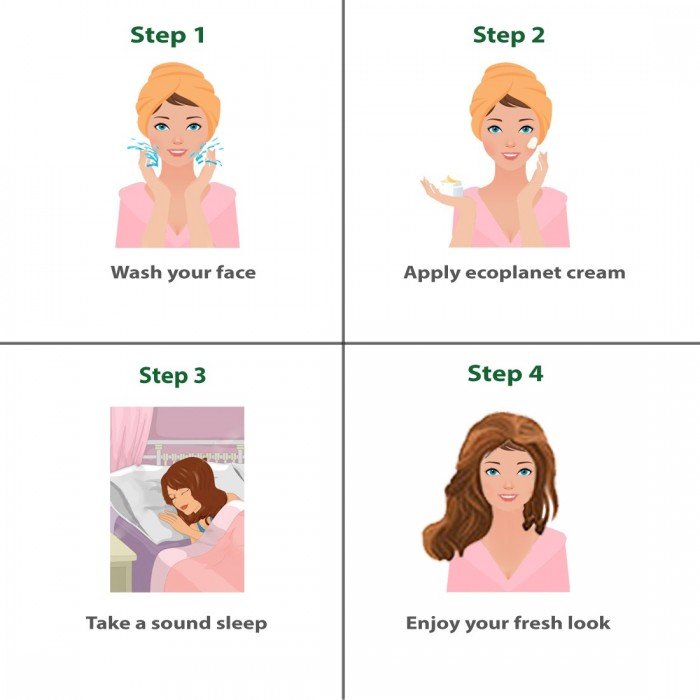 Step 1

Wash your face

Step 2

Apply ecoplanet cream

Step 3

Take a sound sleep

Step 4

Enjoy your fresh look